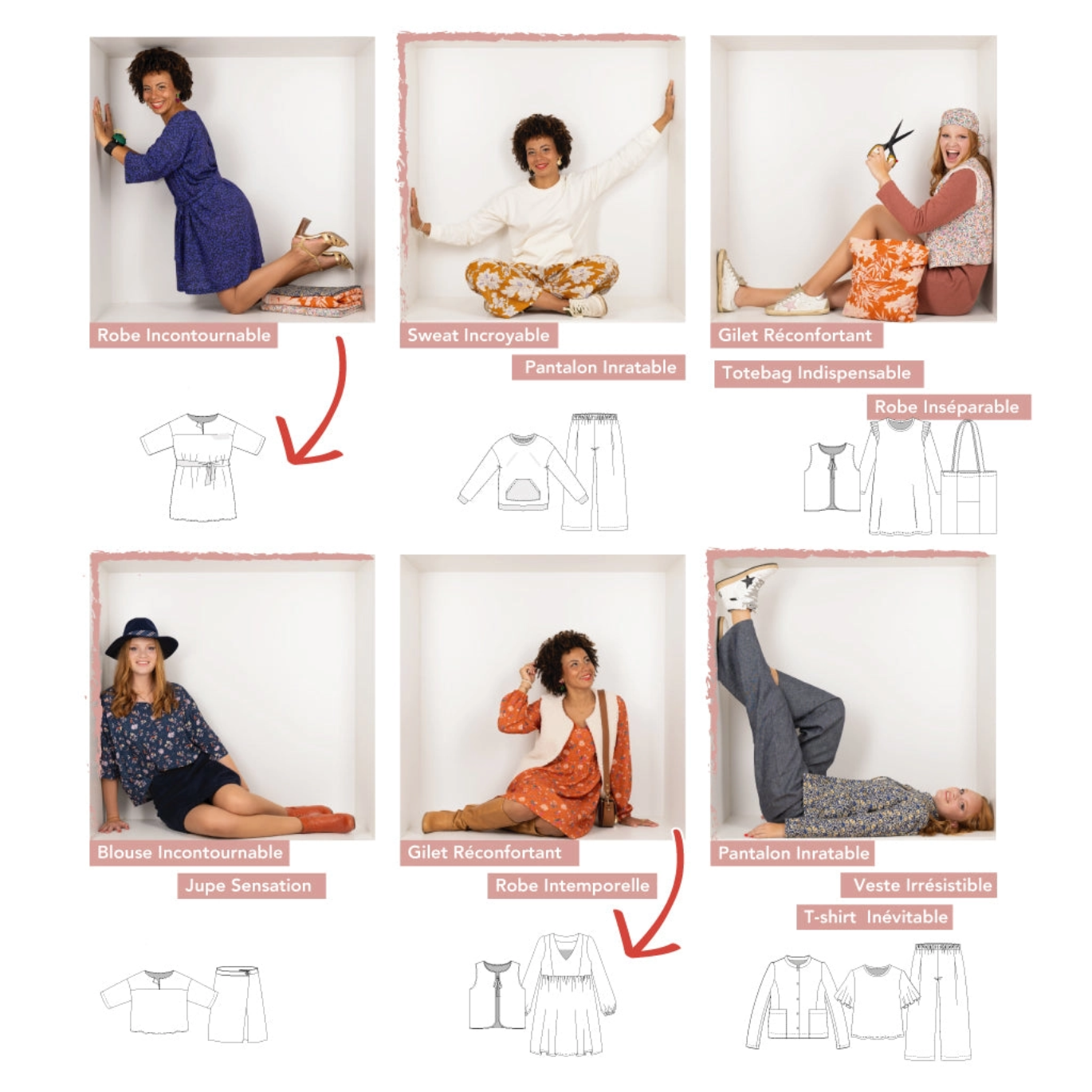 Robe Incontournable

Sweat Incroyable

Pantalon Inratable

Gilet Réconfortant

Totebag Indispensable

Robe Inséparable

Blouse Incontournable

Jupe Sensation

Gilet Réconfortant

Robe Intemporelle

Pantalon Inratable

Veste Irrésistible

T-shirt Inévitable